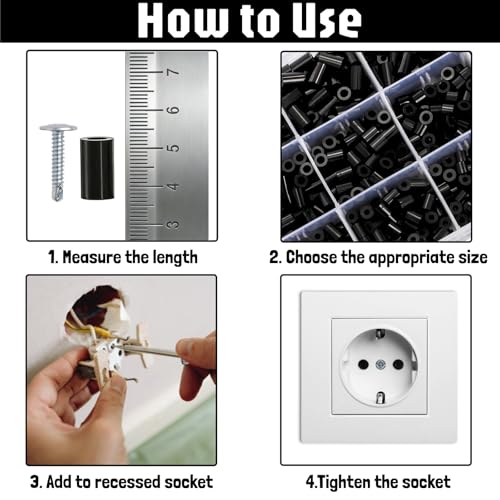 How to Use

7
6
5
4
3

1. Measure the length

2. Choose the appropriate size

3. Add to recessed socket

4.Tighten the socket