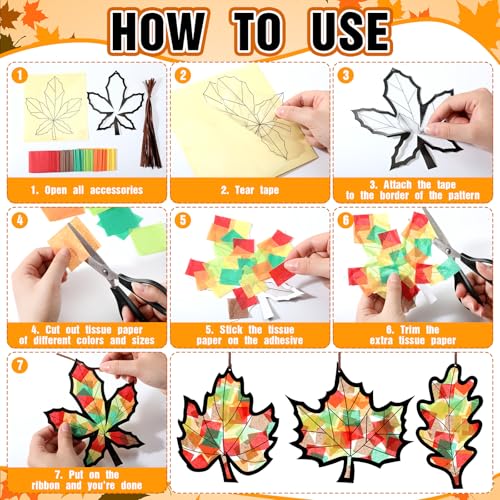 HOW TO USE

1

1. Open all accessories

2

2. Tear tape

3

3. Attach the tape to the border of the pattern

4

4. Cut out tissue paper of different colors and sizes

5

5. Stick the tissue paper on the adhesive

6

6. Trim the extra tissue paper

7

7. Put on the ribbon and you're done