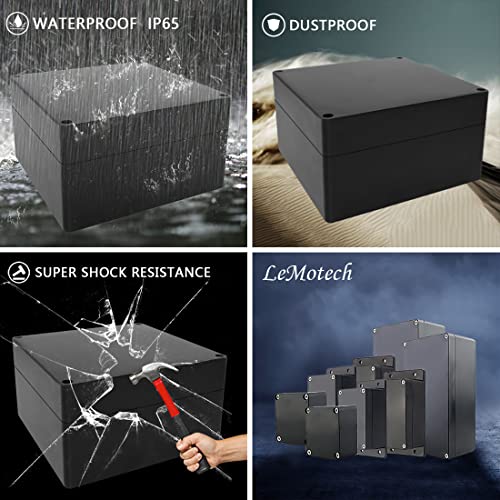 WATERPROOF IP65

DUSTPROOF

SUPER SHOCK RESISTANCE

LeMotech