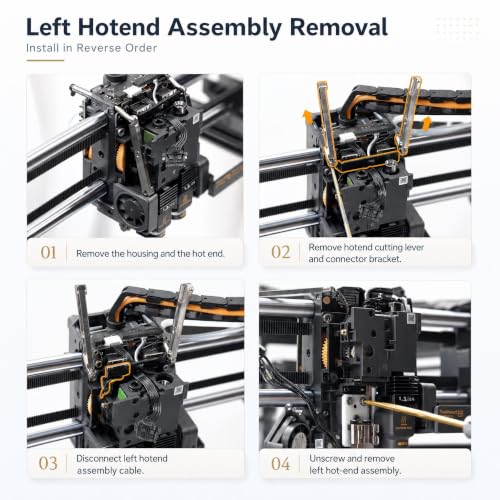 Left Hotend Assembly Removal

Install in Reverse Order

01 Remove the housing and the hot end.

02 Remove hotend cutting lever and connector bracket.

03 Disconnect left hotend assembly cable.

04 Unscrew and remove left hot-end assembly.