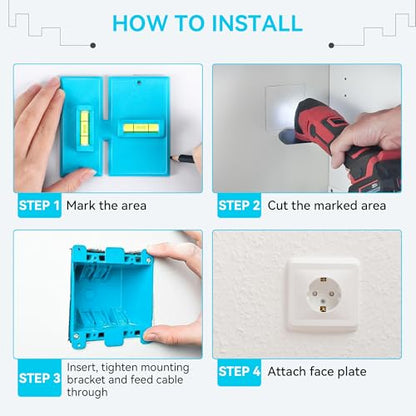 HOW TO INSTALL

STEP 1 Mark the area

STEP 2 Cut the marked area

STEP 3 Insert, tighten mounting bracket and feed cable through

STEP 4 Attach face plate