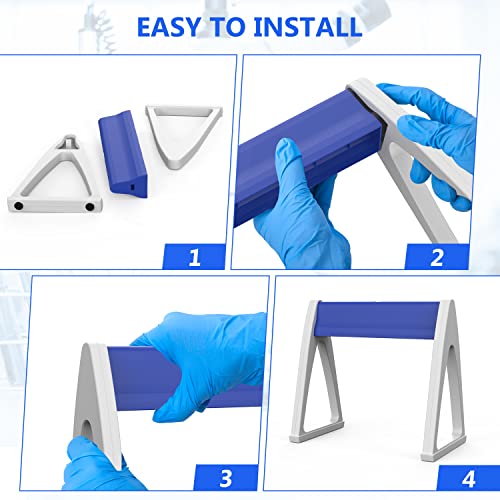 EASY TO INSTALL

1

2

3

4