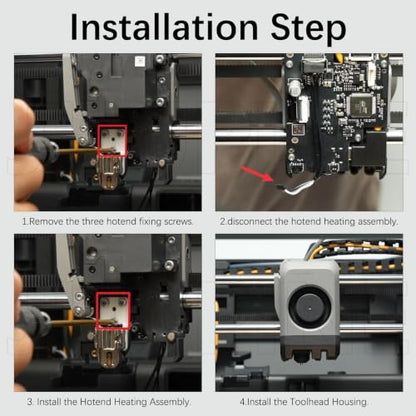 Installation Step

1.Remove the three hotend fixing screws.

2.disconnect the hotend heating assembly.

3. Install the Hotend Heating Assembly.

4.Install the Toolhead Housing