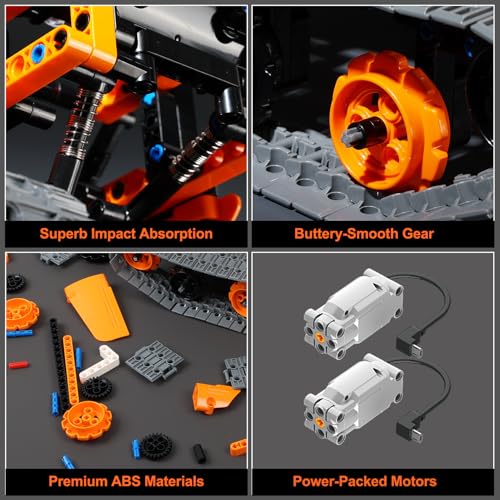 Superb Impact Absorption

Buttery-Smooth Gear

Premium ABS Materials

Power-Packed Motors