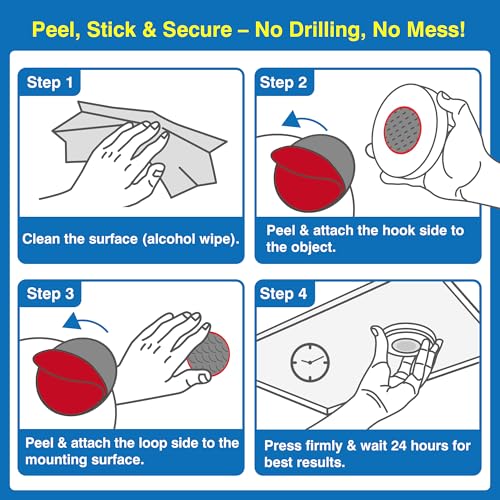 Peel, Stick & Secure – No Drilling, No Mess!

Step 1

Clean the surface (alcohol wipe).

Step 2

Peel & attach the hook side to the object.

Step 3

Peel & attach the loop side to the mounting surface.

Step 4

Press firmly & wait 24 hours for best results.