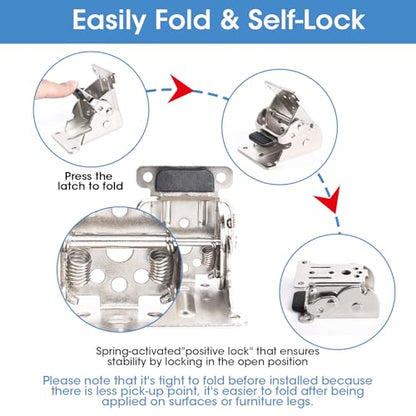 Easily Fold & Self-Lock

Press the latch to fold

Spring-activated"positive lock" that ensures stability by locking in the open position

Please note that it's tight to fold before installed because there is less pick-up point, it's easier to fold after being applied on surfaces or furniture legs.