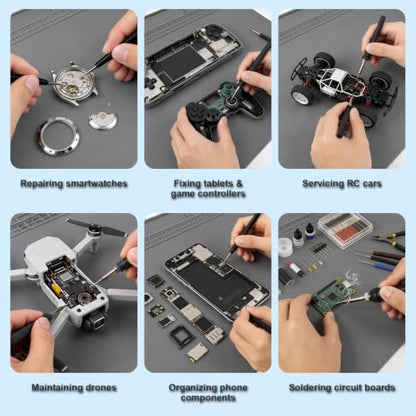 Repairing smartwatches

Fixing tablets & game controllers

Servicing RC cars

Maintaining drones

Organizing phone components

Soldering circuit boards