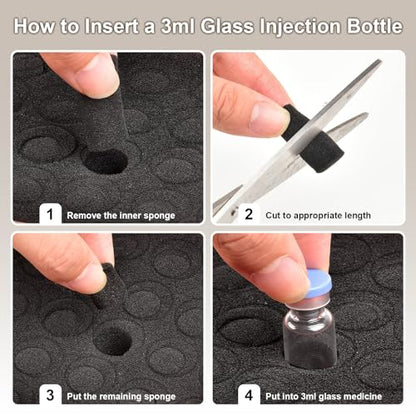 How to Insert a 3ml Glass Injection Bottle

1 Remove the inner sponge

2 Cut to appropriate length

3 Put the remaining sponge

4 Put into 3ml glass medicine