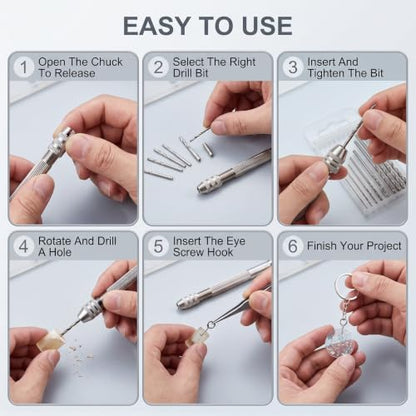 EASY TO USE

1 Open The Chuck To Release

2 Select The Right Drill Bit

3 Insert And Tighten The Bit

4 Rotate And Drill A Hole

5 Insert The Eye Screw Hook

6 Finish Your Project