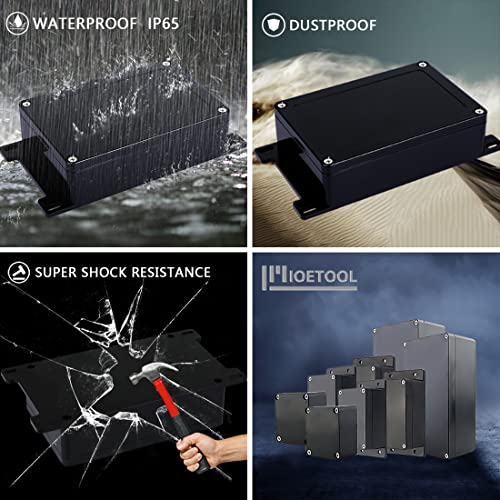 WATERPROOF IP65

DUSTPROOF

SUPER SHOCK RESISTANCE

MIOETOOL