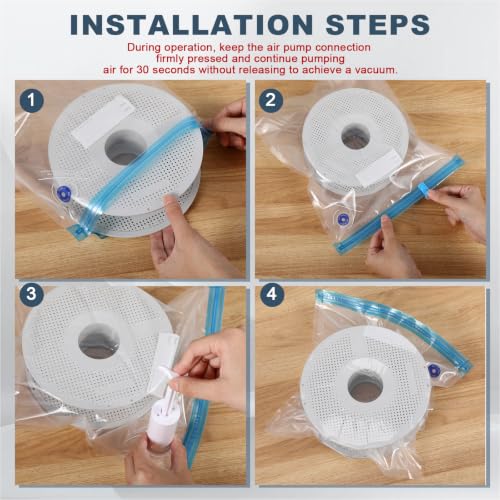 INSTALLATION STEPS

During operation, keep the air pump connection firmly pressed and continue pumping air for 30 seconds without releasing to achieve a vacuum.

1

2

3

4