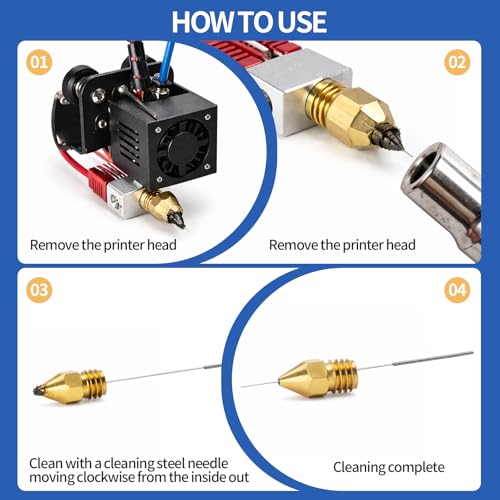 HOW TO USE

01

Remove the printer head

02

Remove the printer head

03

Clean with a cleaning steel needle moving clockwise from the inside out

04

Cleaning complete