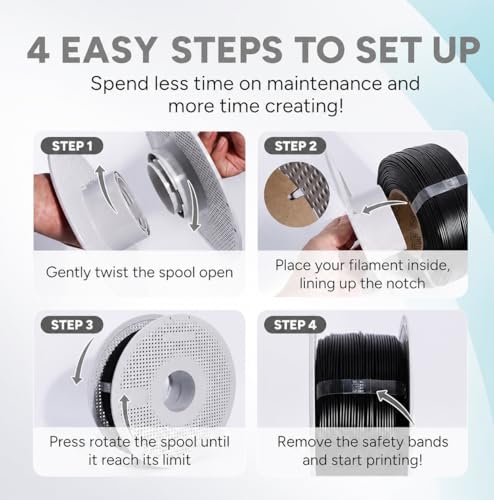 4 EASY STEPS TO SET UP

Spend less time on maintenance and more time creating!

STEP 1

Gently twist the spool open

STEP 2

Place your filament inside, lining up the notch

STEP 3

Press rotate the spool until it reach its limit

STEP 4

Remove the safety bands and start printing!