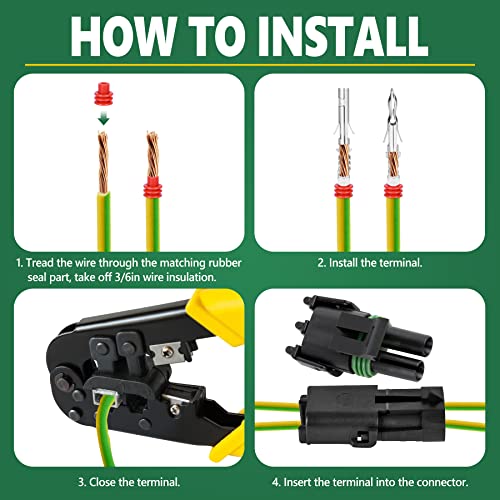 HOW TO INSTALL

1. Tread the wire through the matching rubber seal part, take off 3/6in wire insulation.

2. Install the terminal.

3. Close the terminal.

4. Insert the terminal into the connector.