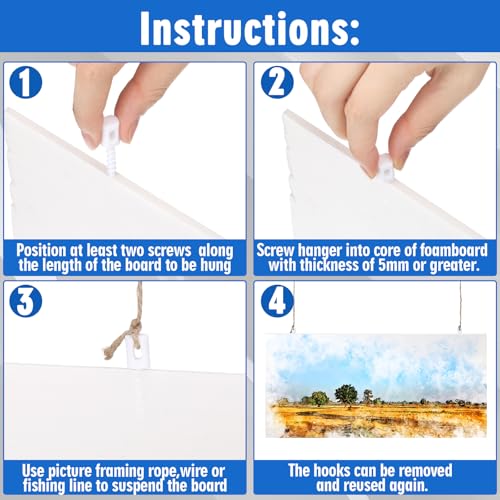 Instructions:

1

Position at least two screws along the length of the board to be hung

2

Screw hanger into core of foamboard with thickness of 5mm or greater.

3

Use picture framing rope,wire or fishing line to suspend the board

4

The hooks can be removed and reused again.