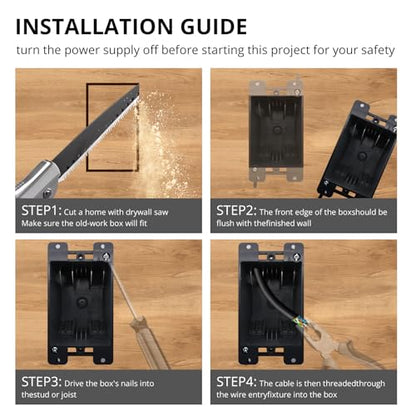 INSTALLATION GUIDE

turn the power supply off before starting this project for your safety

STEP1: Cut a home with drywall saw Make sure the old-work box will fit

STEP2: The front edge of the boxshould be flush with thefinished wall

STEP3: Drive the box's nails into thestud or joist

STEP4: The cable is then threadedthrough the wire entryfixture into the box