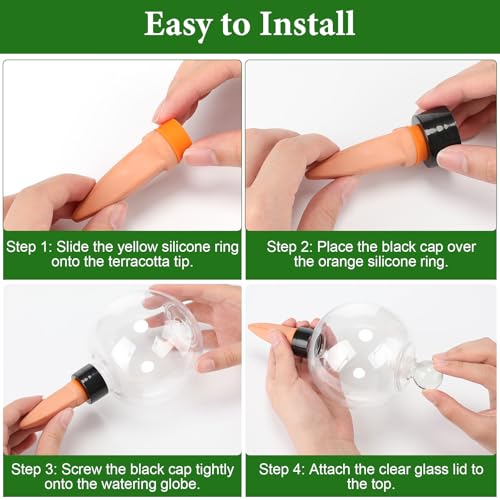 Easy to Install

Step 1: Slide the yellow silicone ring onto the terracotta tip.

Step 2: Place the black cap over the orange silicone ring.

Step 3: Screw the black cap tightly onto the watering globe.

Step 4: Attach the clear glass lid to the top.