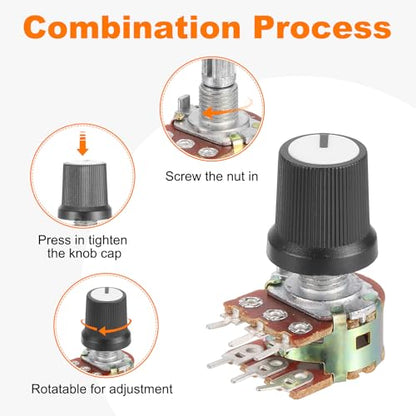 Combination Process

Screw the nut in

Press in tighten the knob cap

Rotatable for adjustment