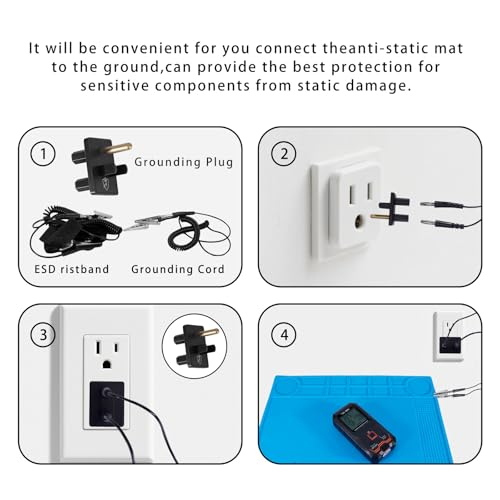 It will be convenient for you connect theanti-static mat to the ground,can provide the best protection for sensitive components from static damage.

1

Grounding Plug

ESD ristband

Grounding Cord

2

3

4