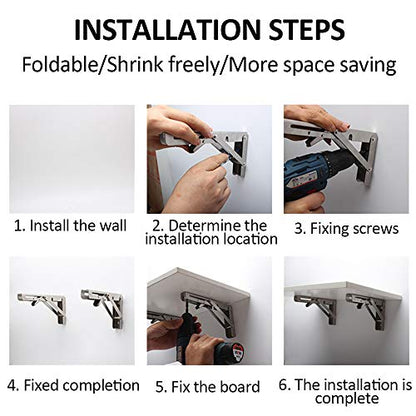 INSTALLATION STEPS

Foldable/Shrink freely/More space saving

1. Install the wall

2. Determine the installation location

3. Fixing screws

4. Fixed completion

5. Fix the board

6. The installation is complete