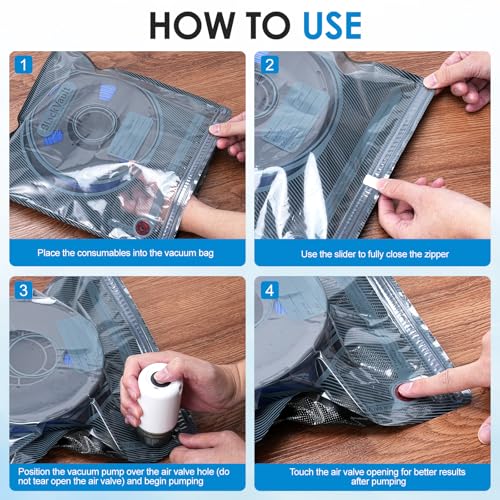 HOW TO USE

1

BlackVault

Place the consumables into the vacuum bag

2

Use the slider to fully close the zipper

3

Position the vacuum pump over the air valve hole (do not tear open the air valve) and begin pumping

4

Touch the air valve opening for better results after pumping