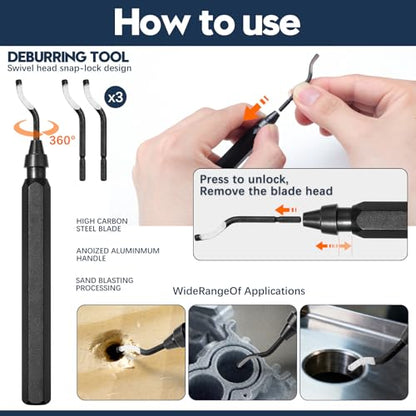 How to use

DEBURRING TOOL
Swivel head snap-lock design

x3

360°

Press to unlock,
Remove the blade head

HIGH CARBON STEEL BLADE

ANOIZED ALUMINMUM HANDLE

SAND BLASTING PROCESSING

WideRangeOf Applications