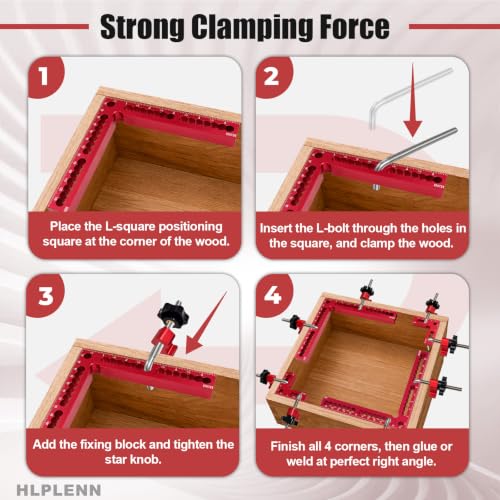 Strong Clamping Force

1

Place the L-square positioning square at the corner of the wood.

2

Insert the L-bolt through the holes in the square, and clamp the wood.

3

Add the fixing block and tighten the star knob.

4

Finish all 4 corners, then glue or weld at perfect right angle.

HLPLENN