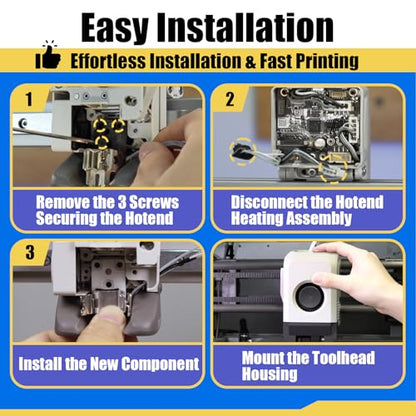 Easy Installation

Effortless Installation & Fast Printing

1
Remove the 3 Screws Securing the Hotend

2
Disconnect the Hotend Heating Assembly

3
Install the New Component

4
Mount the Toolhead Housing