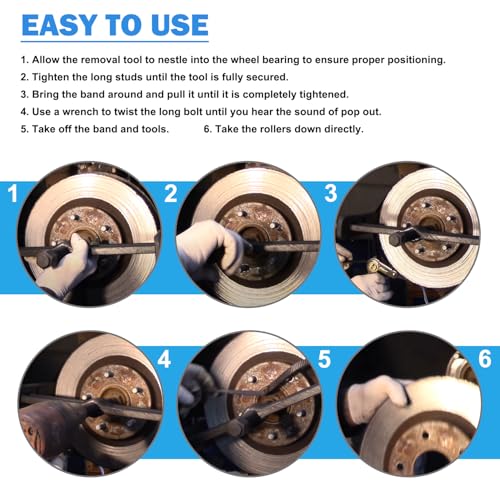 EASY TO USE

1. Allow the removal tool to nestle into the wheel bearing to ensure proper positioning.
2. Tighten the long studs until the tool is fully secured.
3. Bring the band around and pull it until it is completely tightened.
4. Use a wrench to twist the long bolt until you hear the sound of pop out.
5. Take off the band and tools.
6. Take the rollers down directly.

1

2

3

4

5

6