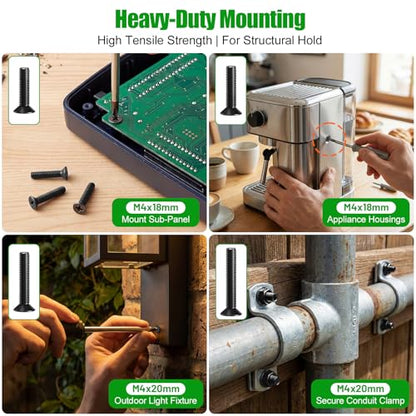 Heavy-Duty Mounting
High Tensile Strength | For Structural Hold

M4x18mm
Mount Sub-Panel

M4x18mm
Appliance Housings

M4x20mm
Outdoor Light Fixture

M4x20mm
Secure Conduit Clamp