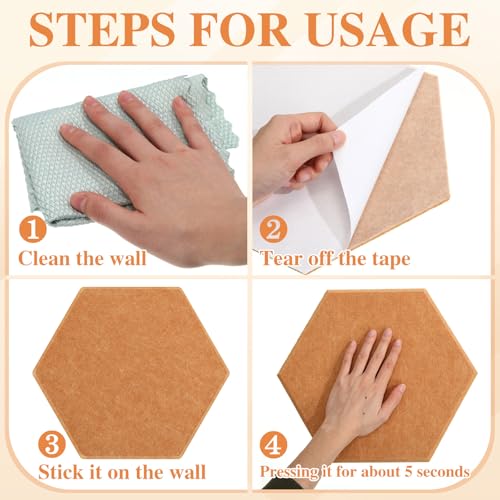 STEPS FOR USAGE

1
Clean the wall

2
Tear off the tape

3
Stick it on the wall

4
Pressing it for about 5 seconds