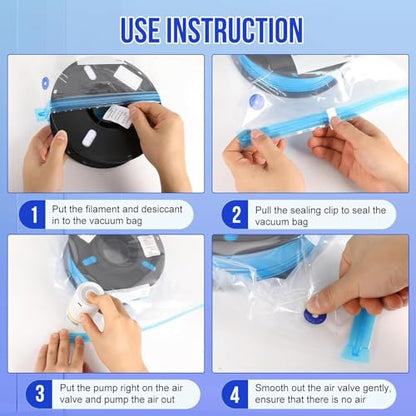 USE INSTRUCTION

1 Put the filament and desiccant in to the vacuum bag

2 Pull the sealing clip to seal the vacuum bag

3 Put the pump right on the air valve and pump the air out

4 Smooth out the air valve gently, ensure that there is no air