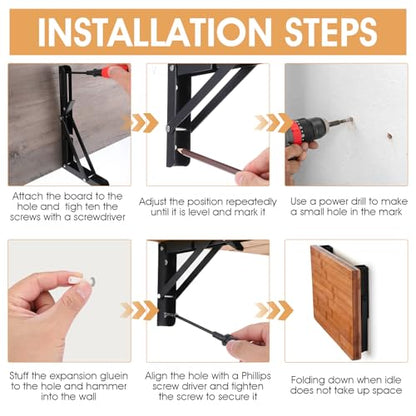 INSTALLATION STEPS

Attach the board to the hole and tigh ten the screws with a screwdriver

Adjust the position repeatedly until it is level and mark it

Use a power drill to make a small hole in the mark

Stuff the expansion gluein to the hole and hammer into the wall

Align the hole with a Phillips screw driver and tighten the screw to secure it

Folding down when idle does not take up space