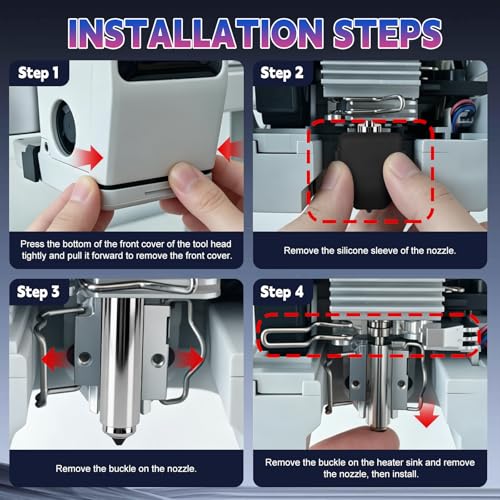 INSTALLATION STEPS

Step 1

Press the bottom of the front cover of the tool head tightly and pull it forward to remove the front cover.

Step 2

Remove the silicone sleeve of the nozzle.

Step 3

Remove the buckle on the nozzle.

Step 4

Remove the buckle on the heater sink and remove the nozzle, then install.