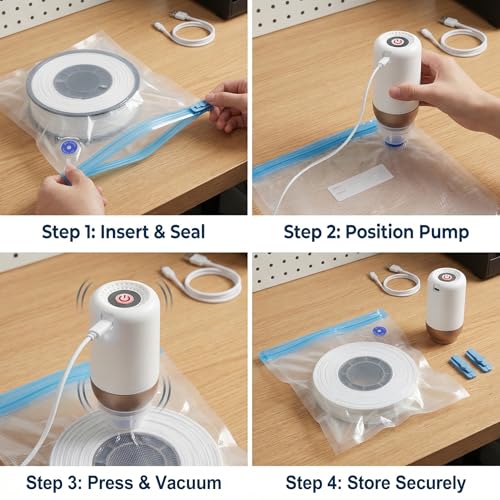 Step 1: Insert & Seal

Step 2: Position Pump

Step 3: Press & Vacuum

Step 4: Store Securely