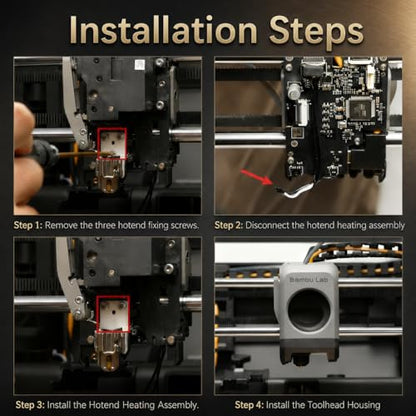 Installation Steps

Step 1: Remove the three hotend fixing screws.

Step 2: Disconnect the hotend heating assembly

Bambu Lab

Step 3: Install the Hotend Heating Assembly.

Step 4: Install the Toolhead Housing