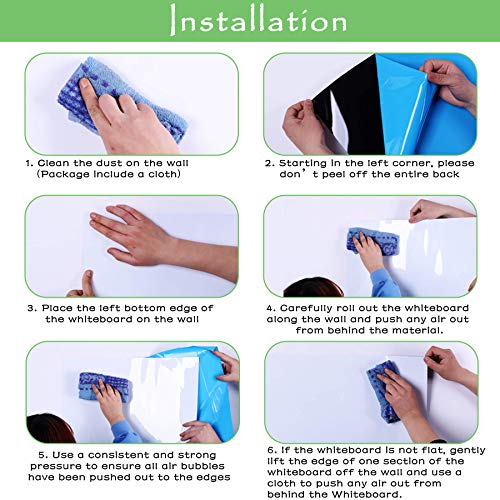 Installation

1. Clean the dust on the wall (Package include a cloth)

2. Starting in the left corner, please don't peel off the entire back

3. Place the left bottom edge of the whiteboard on the wall

4. Carefully roll out the whiteboard along the wall and push any air out from behind the material.

5. Use a consistent and strong pressure to ensure all air bubbles have been pushed out to the edges

6. If the whiteboard is not flat, gently lift the edge of one section of the whiteboard off the wall and use a cloth to push any air out from behind the Whiteboard.