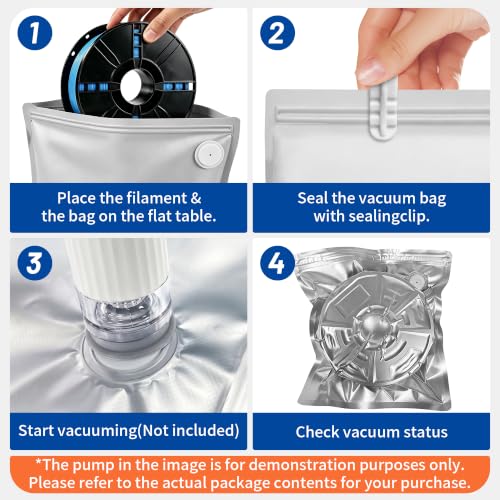 1

Place the filament & the bag on the flat table.

2

Seal the vacuum bag with sealingclip.

3

Start vacuuming(Not included)

4

Check vacuum status

*The pump in the image is for demonstration purposes only. Please refer to the actual package contents for your purchase.