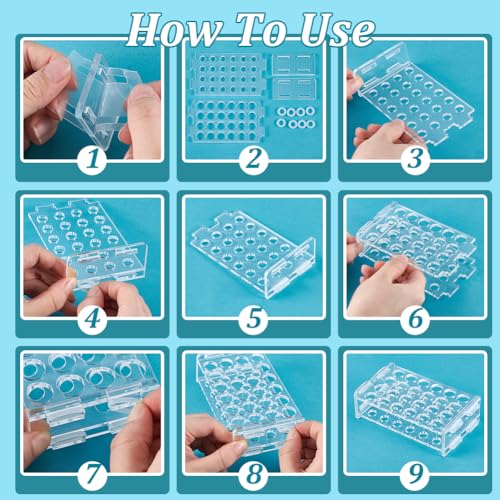 How To Use

1

2

3

4

5

6

7

8

9