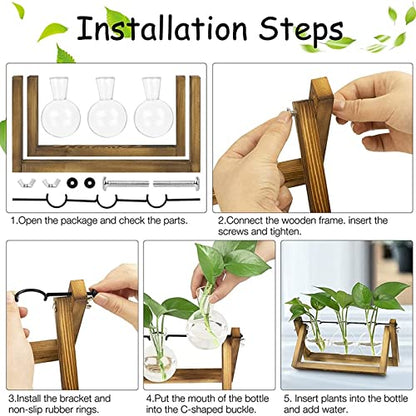 Installation Steps

1.Open the package and check the parts.

2.Connect the wooden frame. insert the screws and tighten.

3.Install the bracket and non-slip rubber rings.

4.Put the mouth of the bottle into the C-shaped buckle.

5. Insert plants into the bottle and add water.