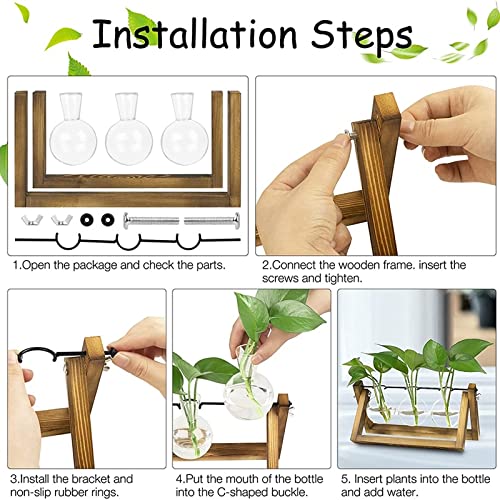 Installation Steps

1.Open the package and check the parts.

2.Connect the wooden frame. insert the screws and tighten.

3.Install the bracket and non-slip rubber rings.

4.Put the mouth of the bottle into the C-shaped buckle.

5. Insert plants into the bottle and add water.