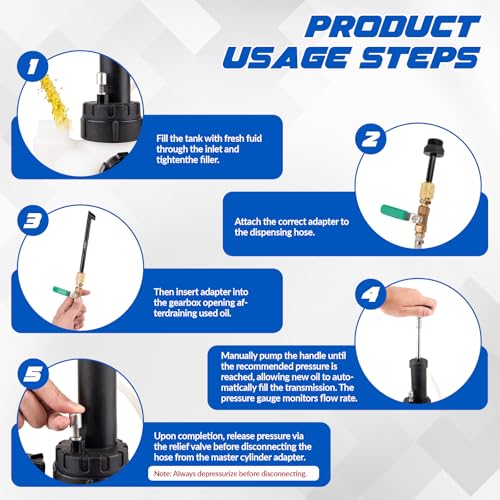 PRODUCT USAGE STEPS

1

Fill the tank with fresh fuid through the inlet and tightenthe filler.

2

Attach the correct adapter to the dispensing hose.

3

Then insert adapter into the gearbox opening afterdraining used oil.

4

Manually pump the handle until the recommended pressure is reached, allowing new oil to automatically fill the transmission. The pressure gauge monitors flow rate.

5

Upon completion, release pressure via the relief valve before disconnecting the hose from the master cylinder adapter.

Note: Always depressurize before disconnecting.