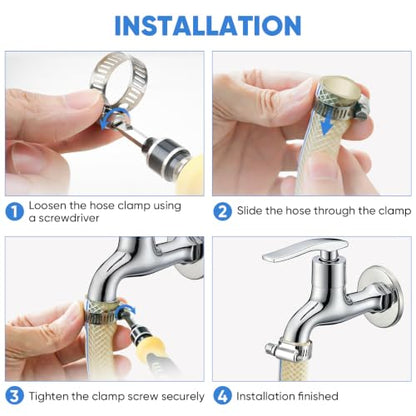 INSTALLATION

1 Loosen the hose clamp using a screwdriver

2 Slide the hose through the clamp

3 Tighten the clamp screw securely

4 Installation finished