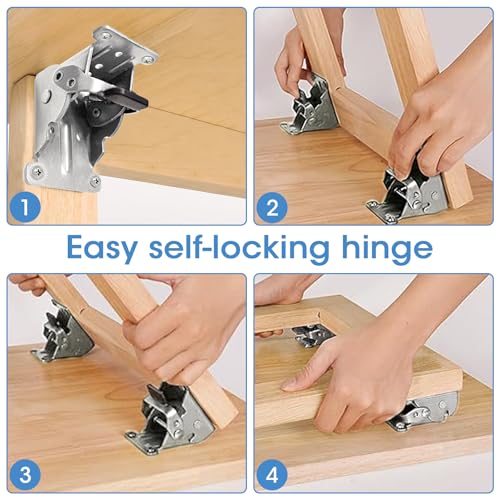 1

2

Easy self-locking hinge

3

4