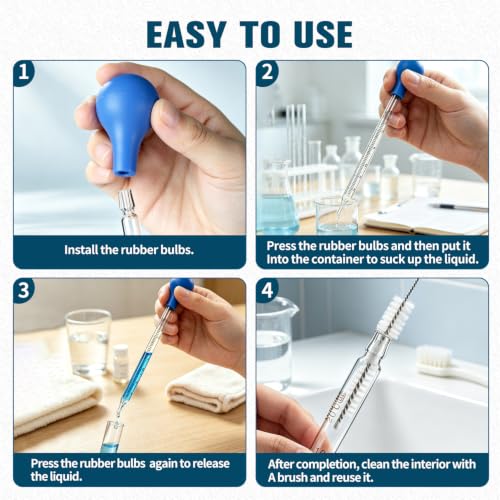 EASY TO USE

1

Install the rubber bulbs.

2

Press the rubber bulbs and then put it Into the container to suck up the liquid.

3

Press the rubber bulbs again to release the liquid.

4

After completion, clean the interior with A brush and reuse it.