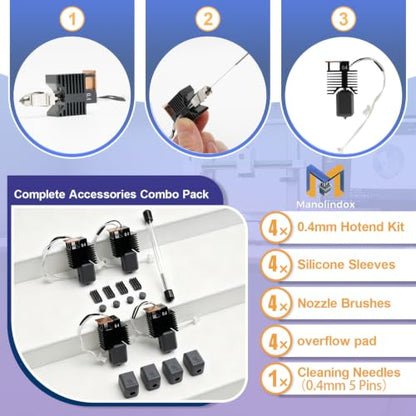 1

2

3

Complete Accessories Combo Pack

Manolindox

4× 0.4mm Hotend Kit

4× Silicone Sleeves

4× Nozzle Brushes

4× overflow pad

1× Cleaning Needles (0.4mm 5 Pins)