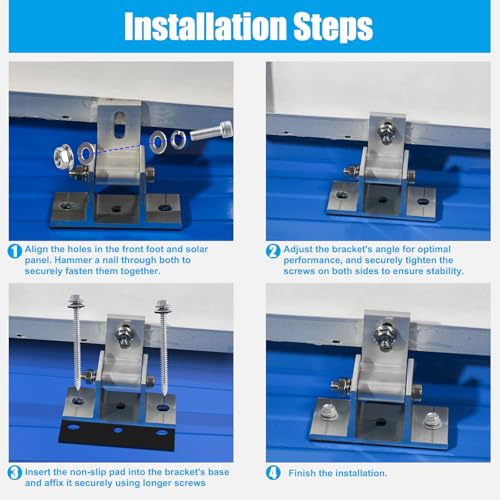 Installation Steps

1 Align the holes in the front foot and solar panel. Hammer a nail through both to securely fasten them together.

2 Adjust the bracket's angle for optimal performance, and securely tighten the screws on both sides to ensure stability.

3 Insert the non-slip pad into the bracket's base and affix it securely using longer screws

4 Finish the installation.