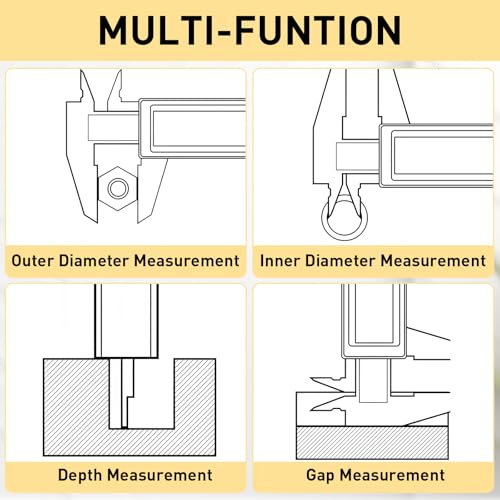 MULTI-FUNTION

Outer Diameter Measurement

Inner Diameter Measurement

Depth Measurement

Gap Measurement