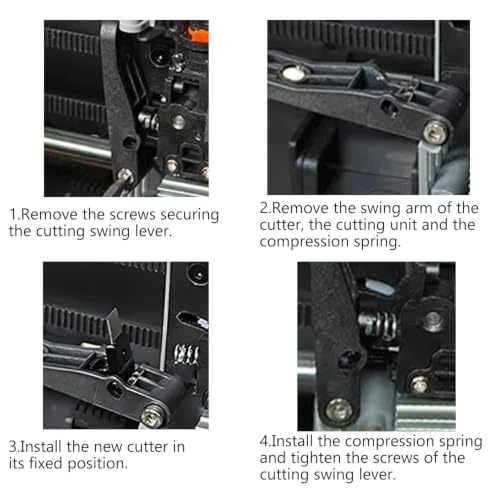 1.Remove the screws securing the cutting swing lever.

2.Remove the swing arm of the cutter, the cutting unit and the compression spring.

3.Install the new cutter in its fixed position.

4.Install the compression spring and tighten the screws of the cutting swing lever.