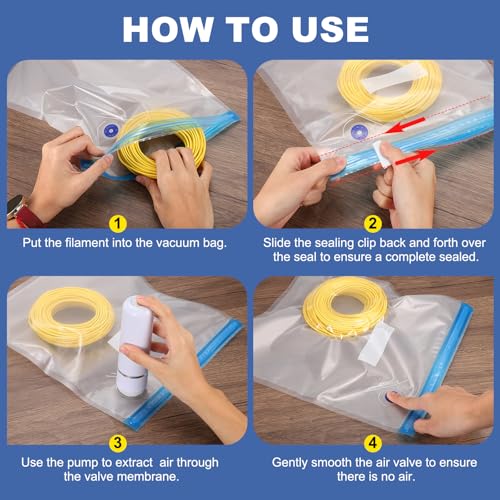 HOW TO USE

1
Put the filament into the vacuum bag.

2
Slide the sealing clip back and forth over the seal to ensure a complete sealed.

3
Use the pump to extract air through the valve membrane.

4
Gently smooth the air valve to ensure there is no air.